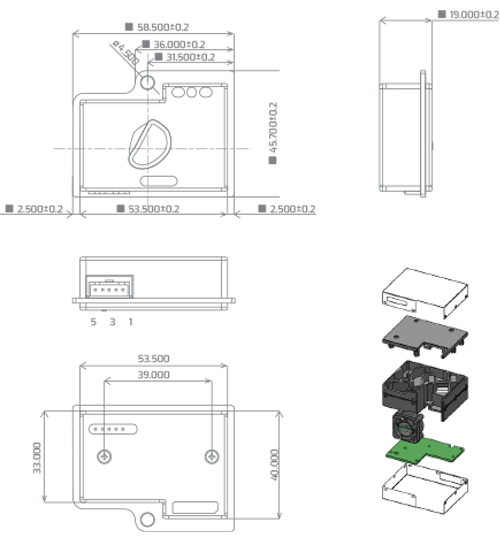 ■ 58.500±0.2
ø4.500
■ 36.000±0.2
■ 31.500±0.2
■ 45.700±0.2
■ 2.500±0.2
■ 53.500±0.2
■ 2.500±0.2
■ 19.000±0.2
5 3 1
53.500
39.000
33.000
40.000