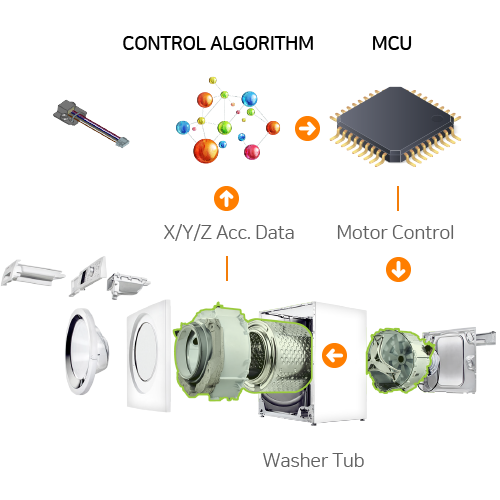 CONTROL ALGORITHM

MCU

X/Y/Z Acc. Data

Motor Control

Washer Tub