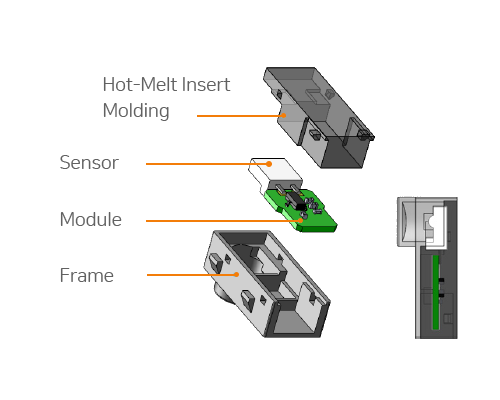 Hot-Melt Insert Molding

Sensor

Module

Frame